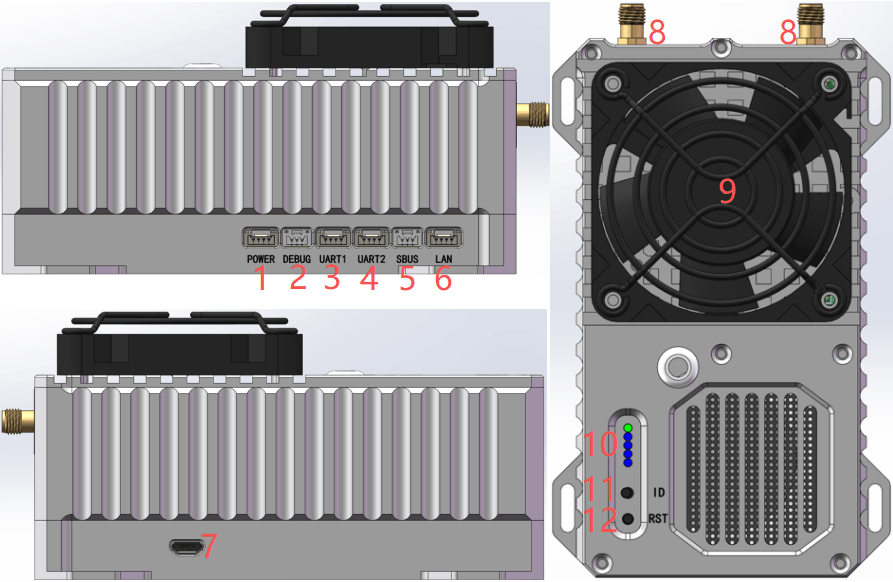 POWER DEBUG UART1 UART2 SBUS LAN
1 2 3 4 5 6

7

8 8

9

10

11 ID

12 RST